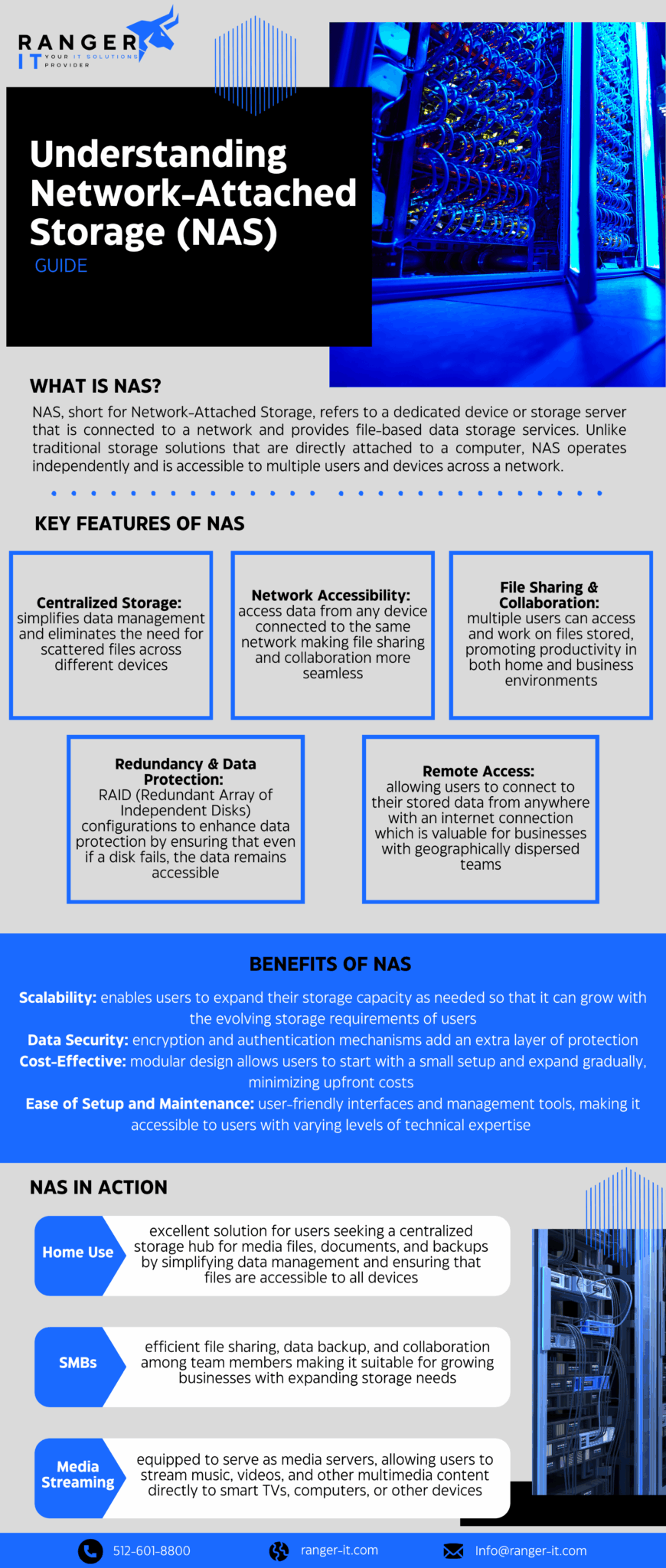 RANGER IT YOUR IT SOLUTIONS PROVIDER

Understanding Network-Attached Storage (NAS)
GUIDE

WHAT IS NAS?

NAS, short for Network-Attached Storage, refers to a dedicated device or storage server that is connected to a network and provides file-based data storage services. Unlike traditional storage solutions that are directly attached to a computer, NAS operates independently and is accessible to multiple users and devices across a network.

KEY FEATURES OF NAS

Centralized Storage: simplifies data management and eliminates the need for scattered files across different devices

Network Accessibility: access data from any device connected to the same network making file sharing and collaboration more seamless

File Sharing & Collaboration: multiple users can access and work on files stored, promoting productivity in both home and business environments

Redundancy & Data Protection: RAID (Redundant Array of Independent Disks) configurations to enhance data protection by ensuring that even if a disk fails, the data remains accessible

Remote Access: allowing users to connect to their stored data from anywhere with an internet connection which is valuable for businesses with geographically dispersed teams

BENEFITS OF NAS

Scalability: enables users to expand their storage capacity as needed so that it can grow with the evolving storage requirements of users
Data Security: encryption and authentication mechanisms add an extra layer of protection
Cost-Effective: modular design allows users to start with a small setup and expand gradually, minimizing upfront costs
Ease of Setup and Maintenance: user-friendly interfaces and management tools, making it accessible to users with varying levels of technical expertise

NAS IN ACTION

Home Use
excellent solution for users seeking a centralized storage hub for media files, documents, and backups by simplifying data management and ensuring that files are accessible to all devices

SMBs
efficient file sharing, data backup, and collaboration among team members making it suitable for growing businesses with expanding storage needs

Media Streaming
equipped to serve as media servers, allowing users to stream music, videos, and other multimedia content directly to smart TVs, computers, or other devices

512-601-8800
ranger-it.com
Info@ranger-it.com